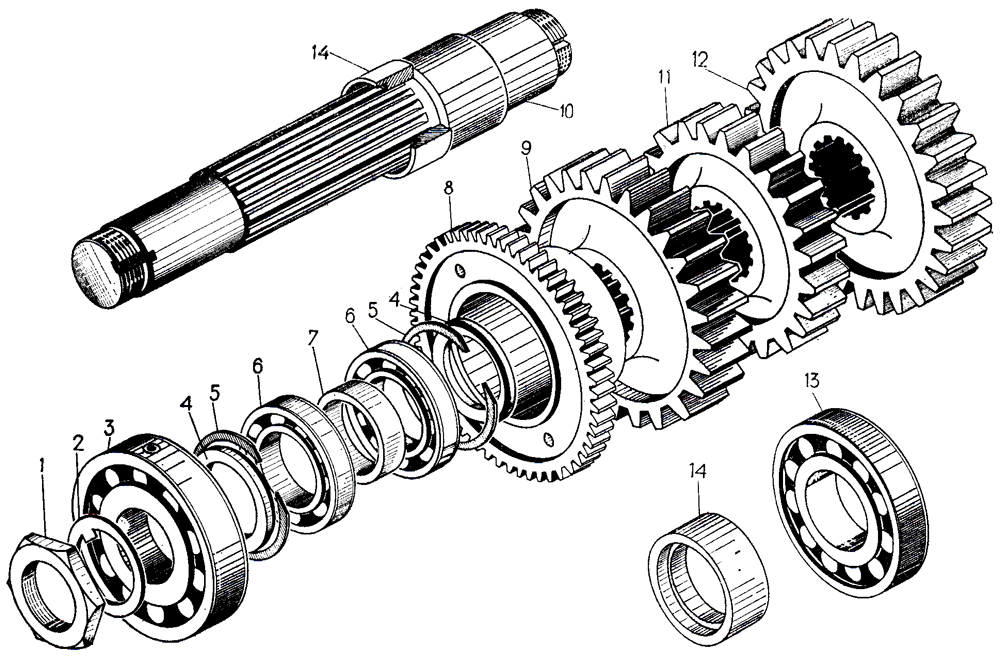 14
10
12
11
9
8
4
5
6
7
6
5
4
3
2
1
13
14