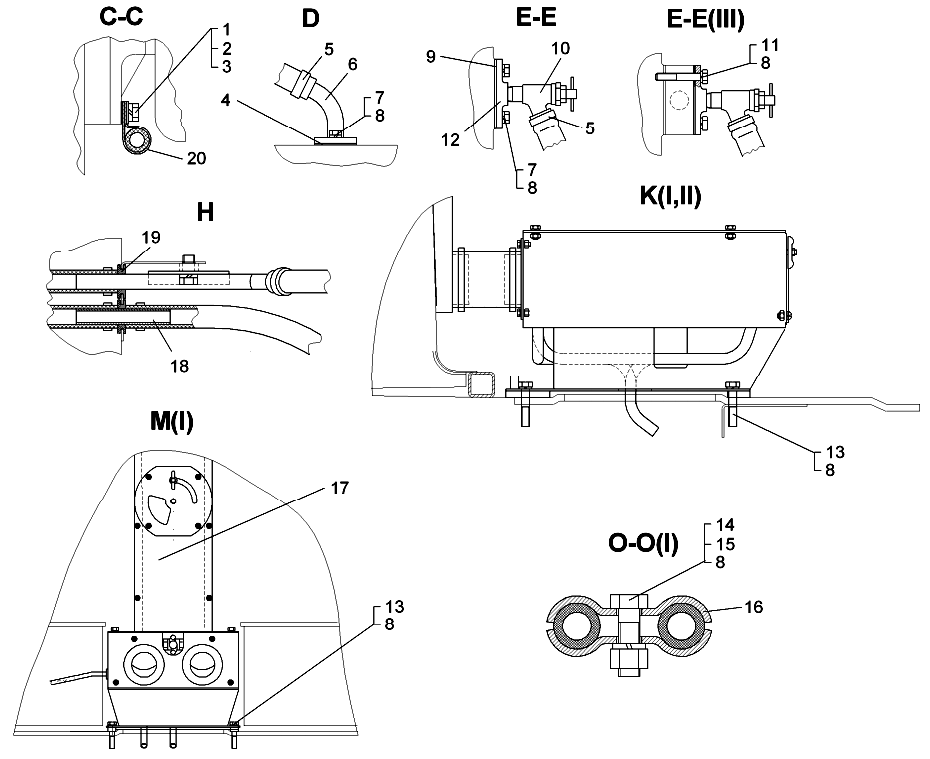 C-C
1
2
3
20

D
5
6
4
7
8

E-E
9
10
12
5
7
8

E-E(III)
11
8

H
19
18

K(I,II)
13
8

M(I)
17
13
8

O-O(I)
14
15
8
16